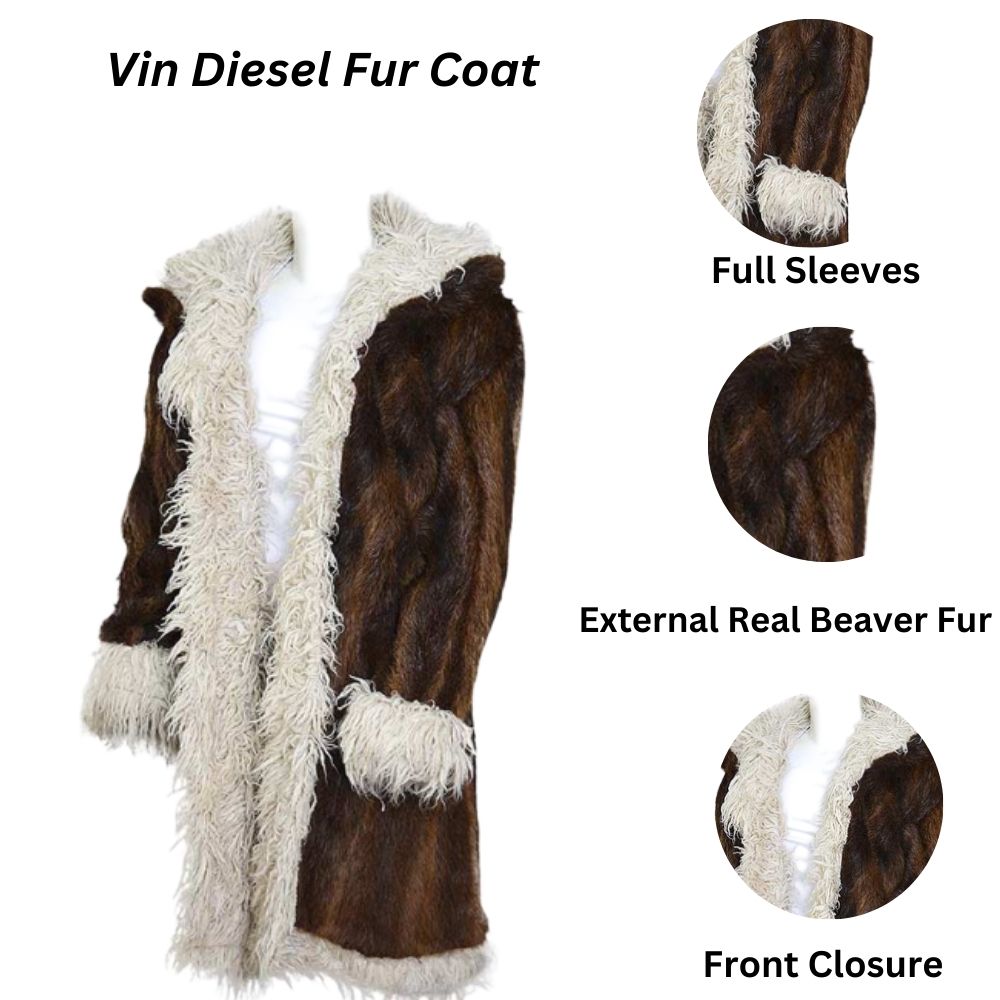 Vin Diesel Fur Coat

Full Sleeves

External Real Beaver Fur

Front Closure