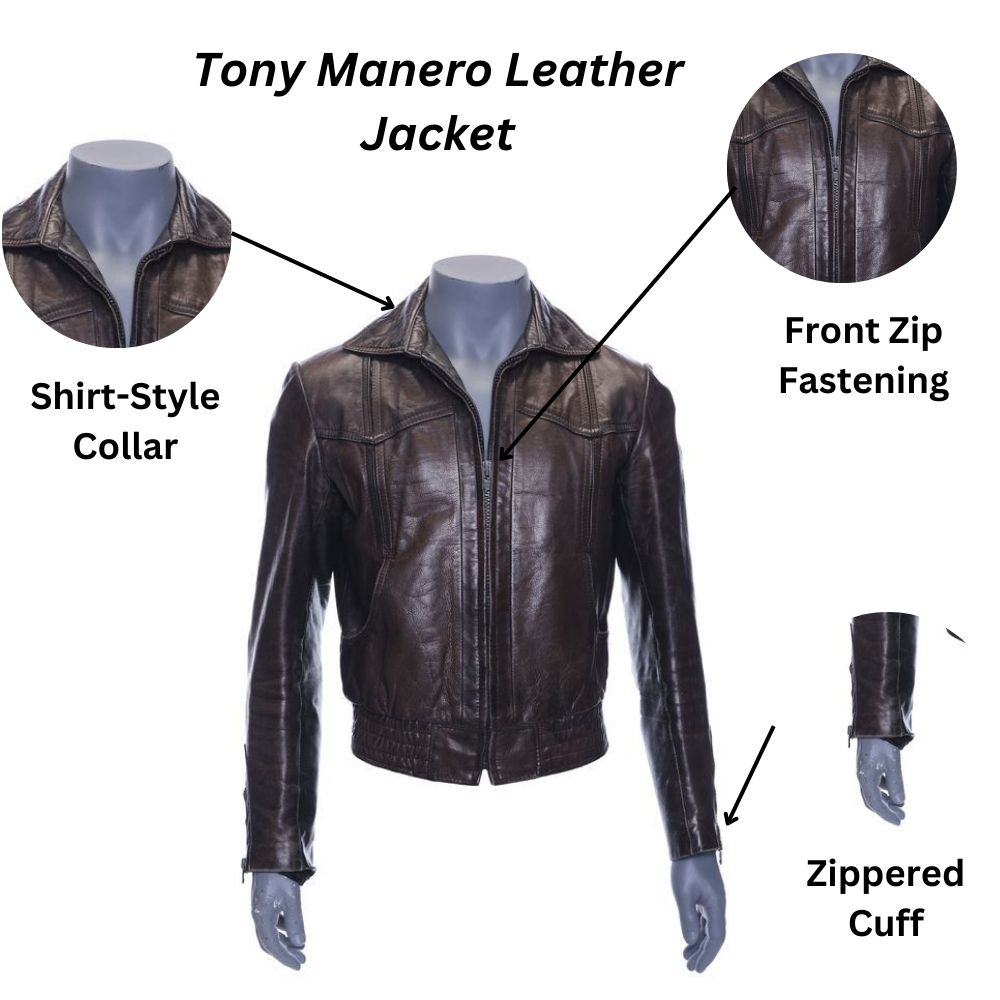 Tony Manero Leather Jacket

Shirt-Style Collar

Front Zip Fastening

Zippered Cuff