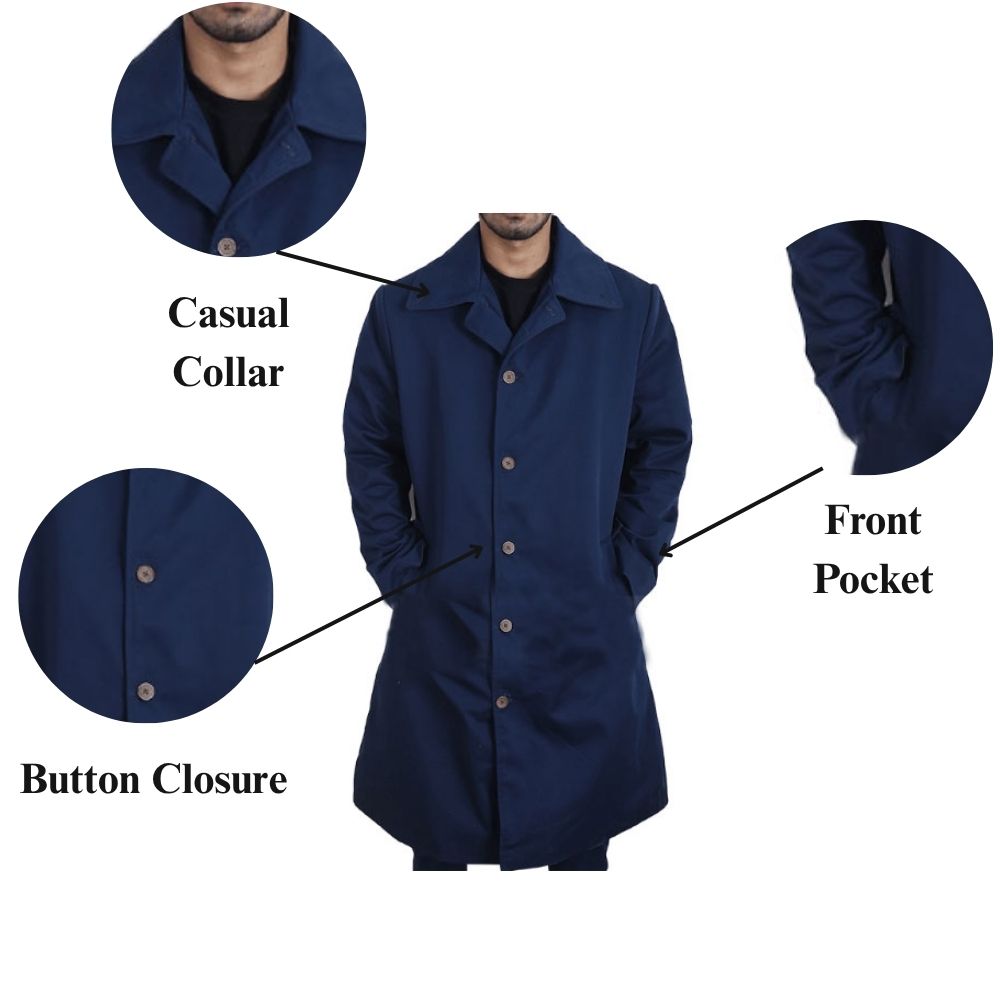 Casual Collar

Front Pocket

Button Closure