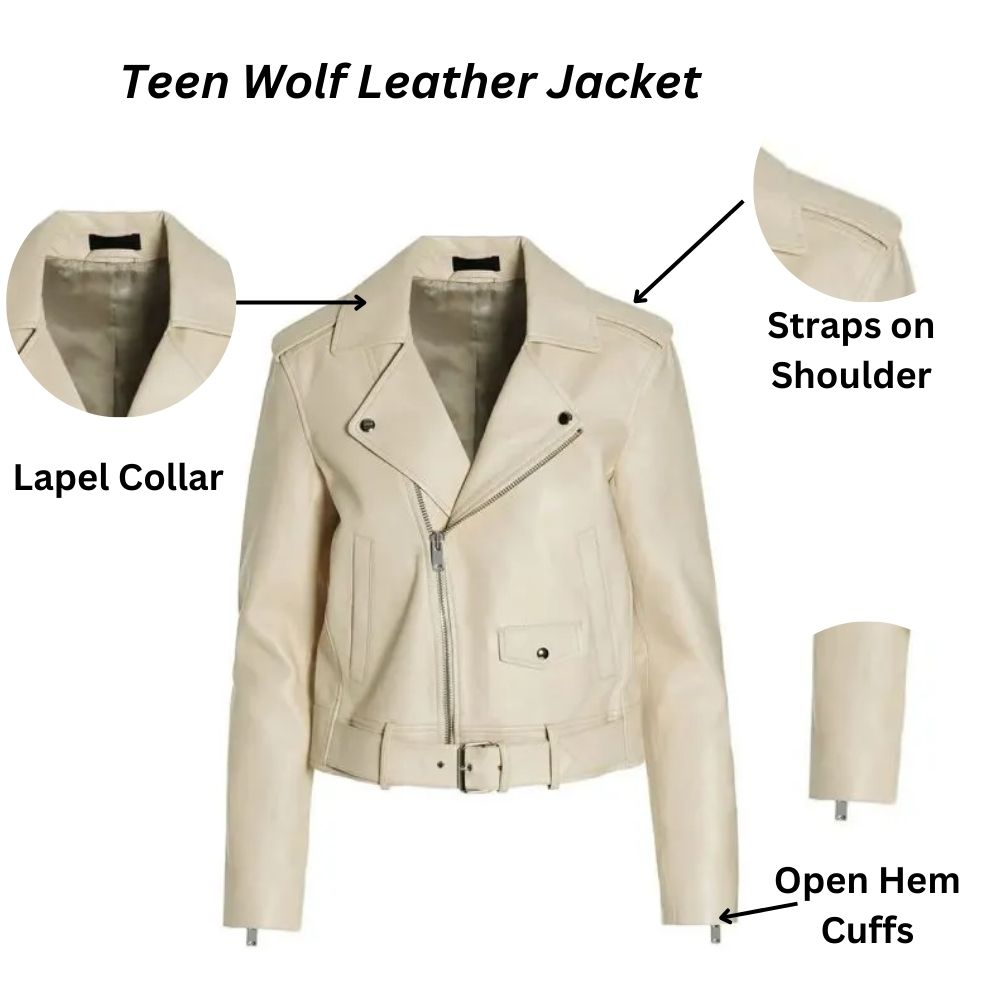 Teen Wolf Leather Jacket

Straps on Shoulder

Lapel Collar

Open Hem Cuffs