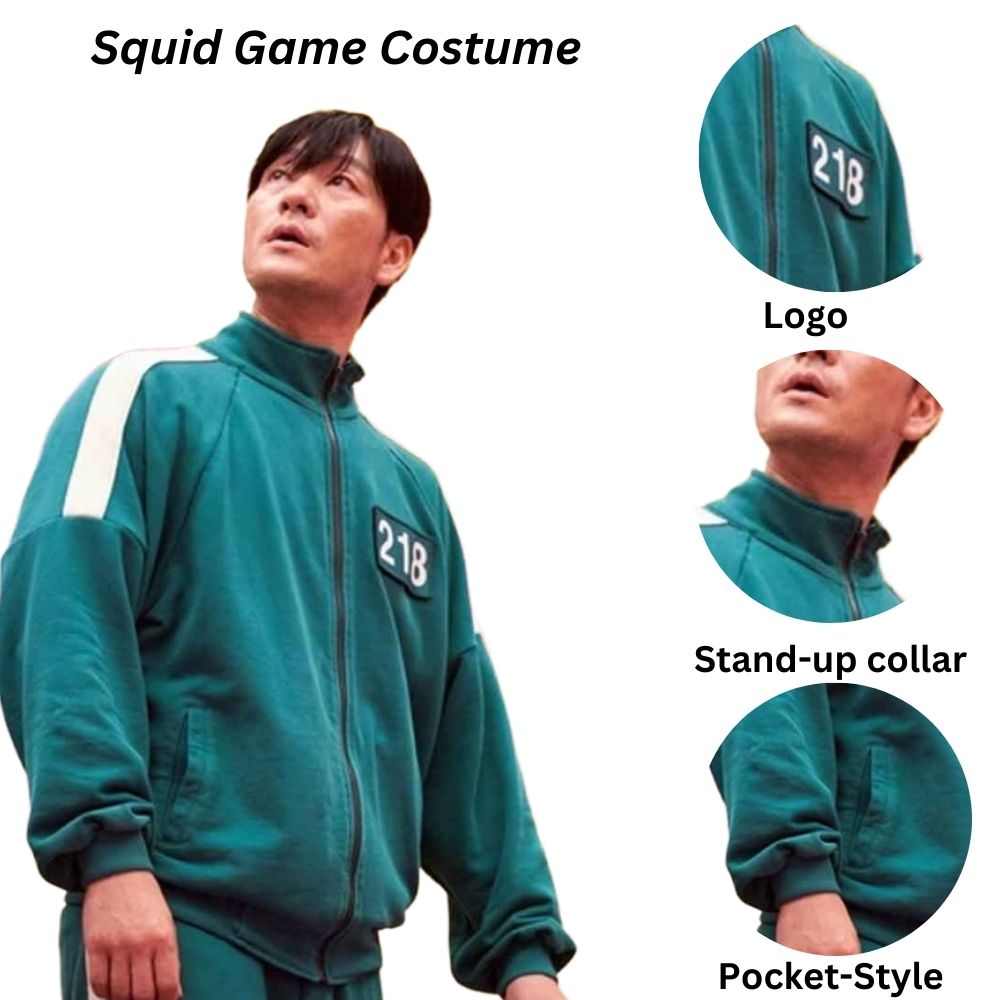 Squid Game Costume

218

218

Logo

Stand-up collar

Pocket-Style