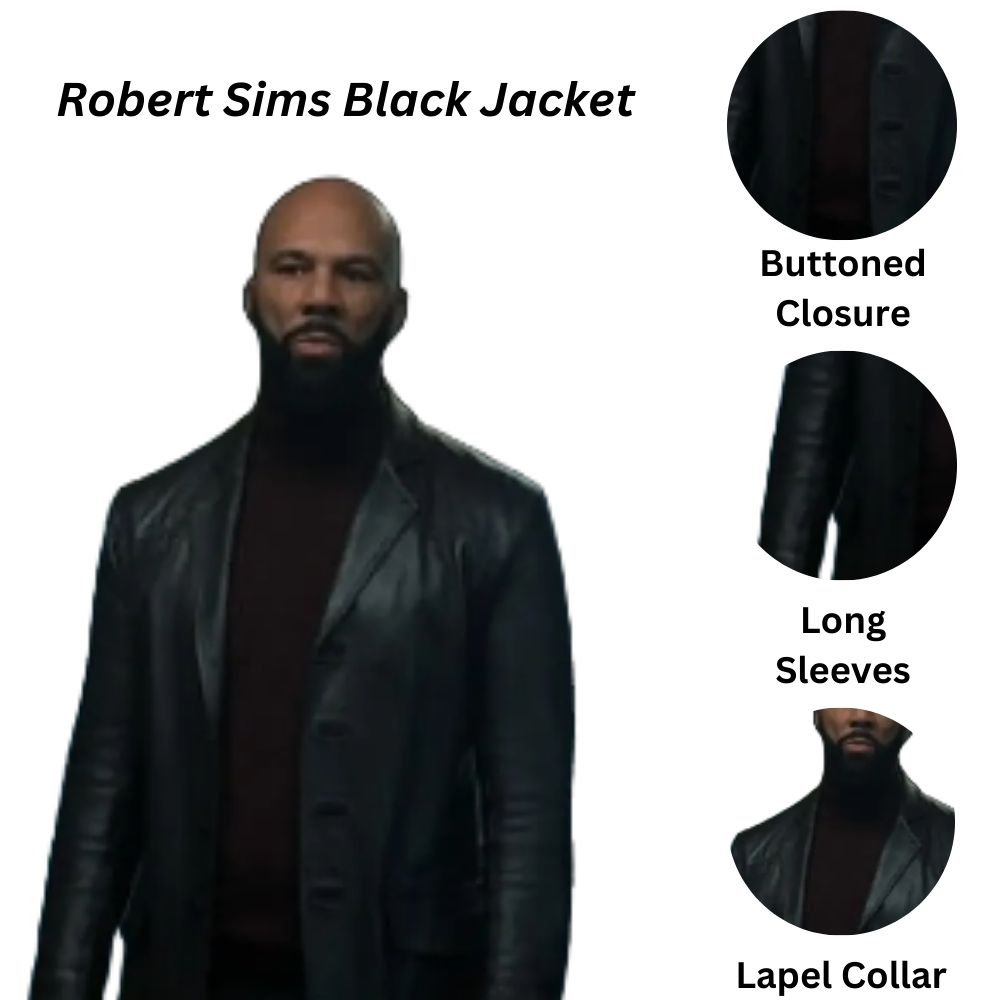 Robert Sims Black Jacket

Buttoned Closure

Long Sleeves

Lapel Collar