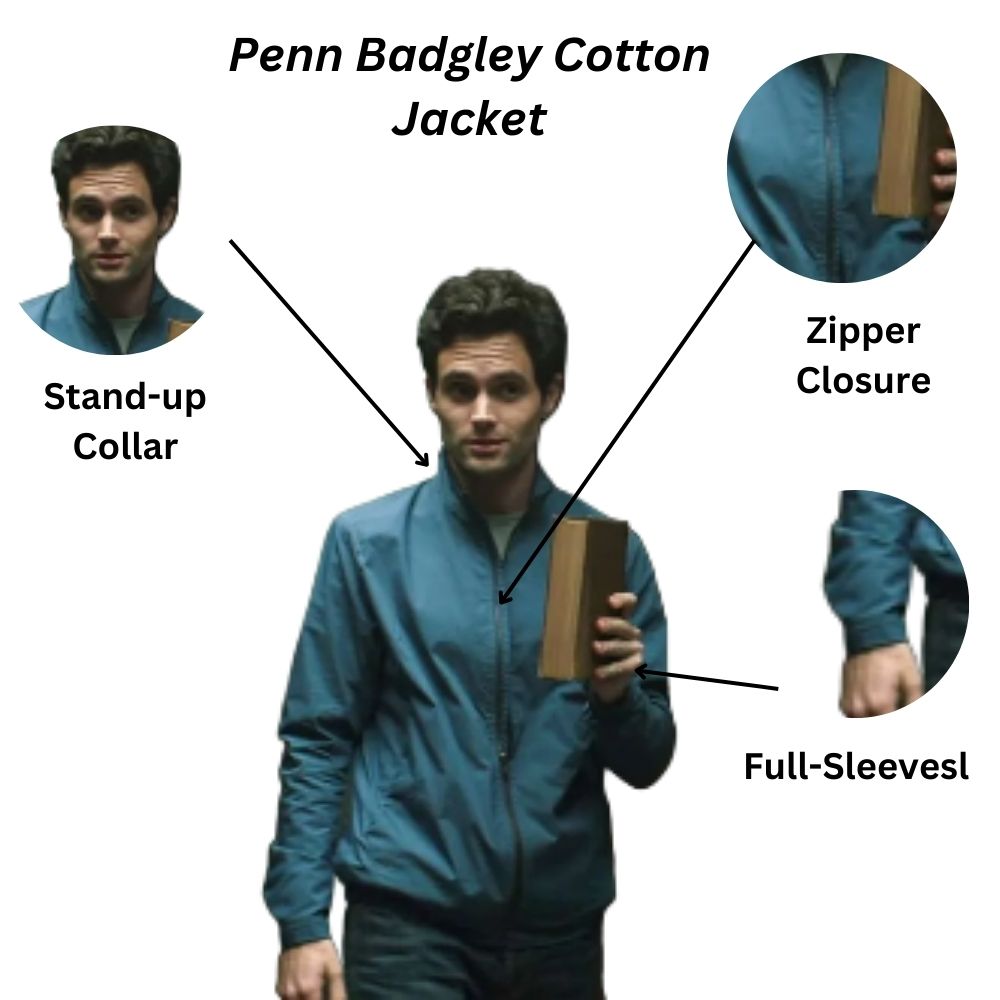 Penn Badgley Cotton Jacket

Stand-up Collar

Zipper Closure

Full-Sleevesl