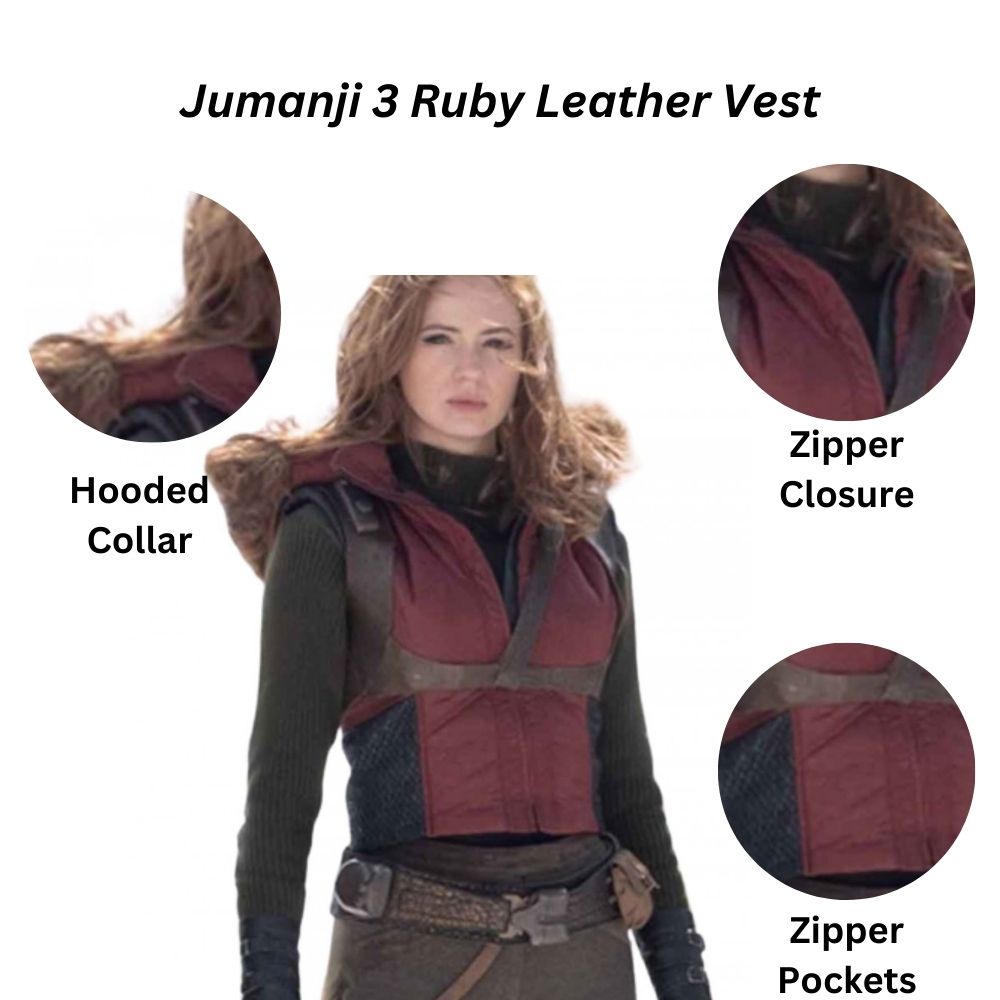 Jumanji 3 Ruby Leather Vest

Hooded Collar

Zipper Closure

Zipper Pockets