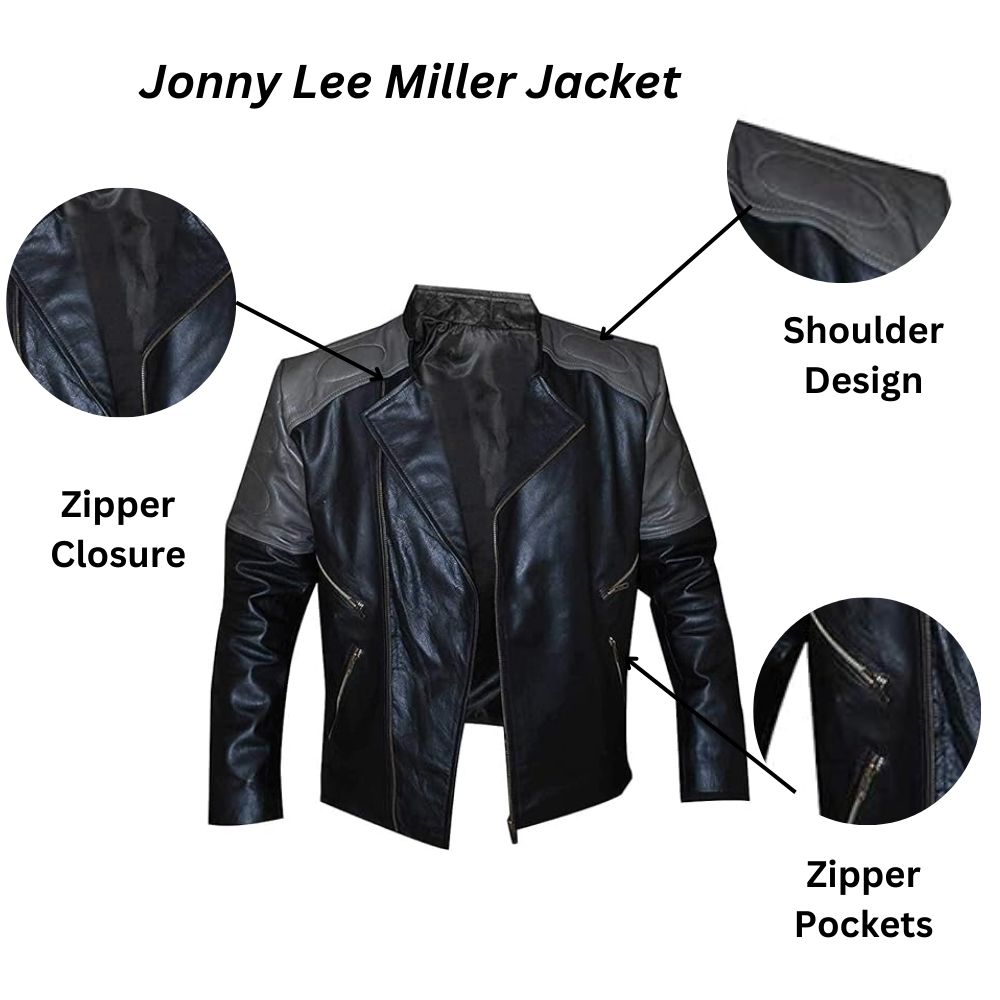 Jonny Lee Miller Jacket

Shoulder Design

Zipper Closure

Zipper Pockets