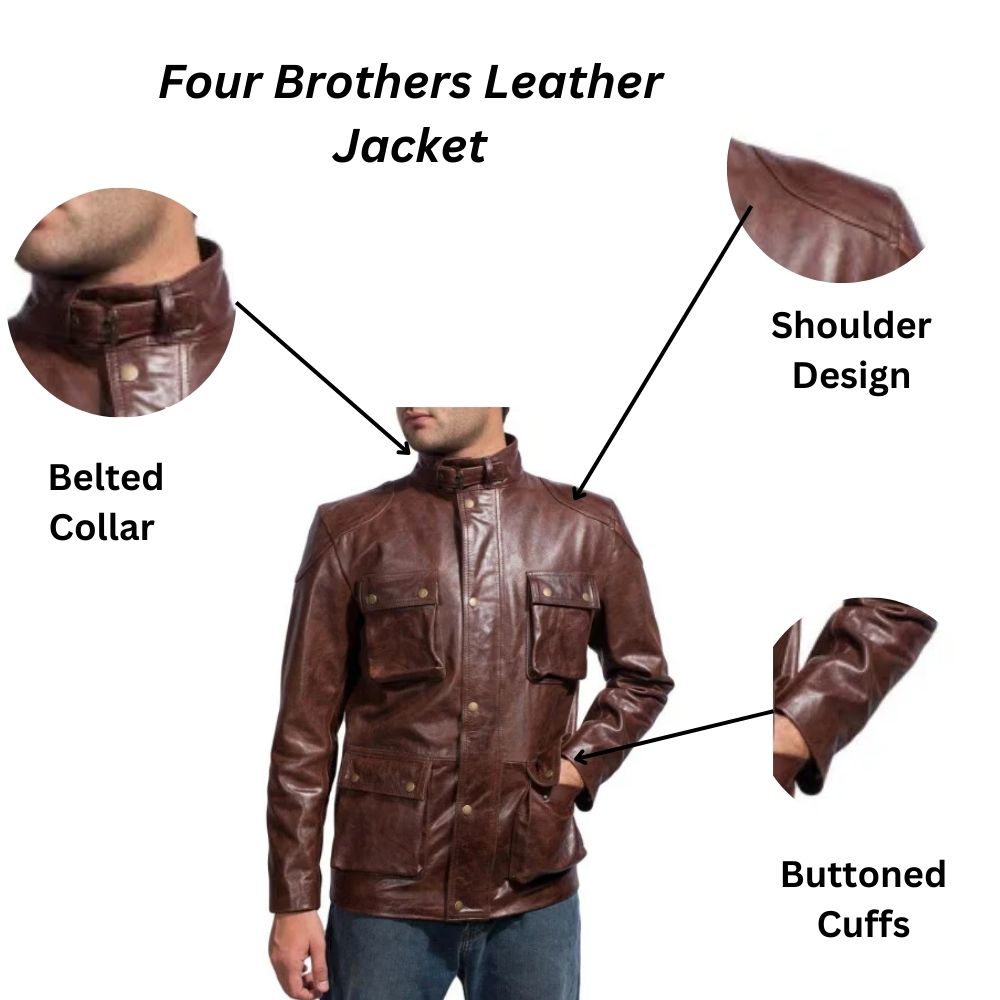 Four Brothers Leather Jacket

Shoulder Design

Belted Collar

Buttoned Cuffs