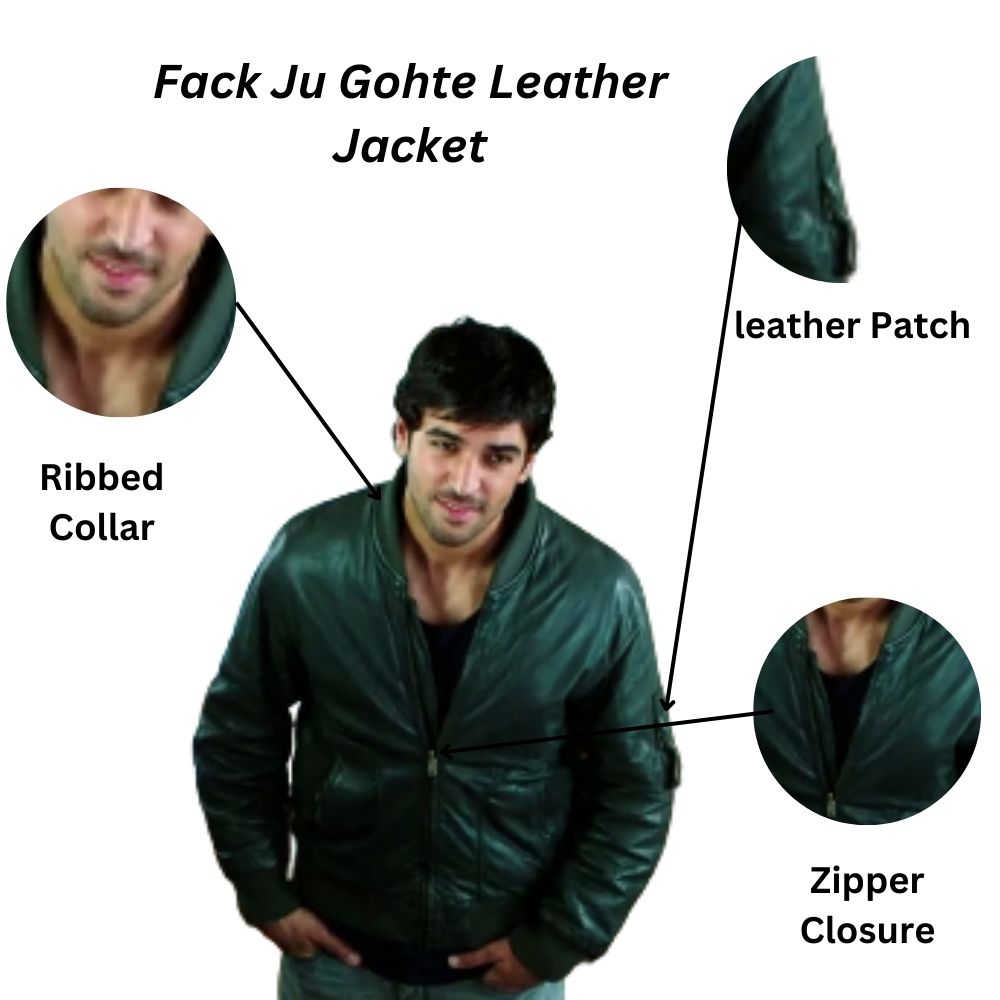 Fack Ju Gohte Leather Jacket

leather Patch

Ribbed Collar

Zipper Closure