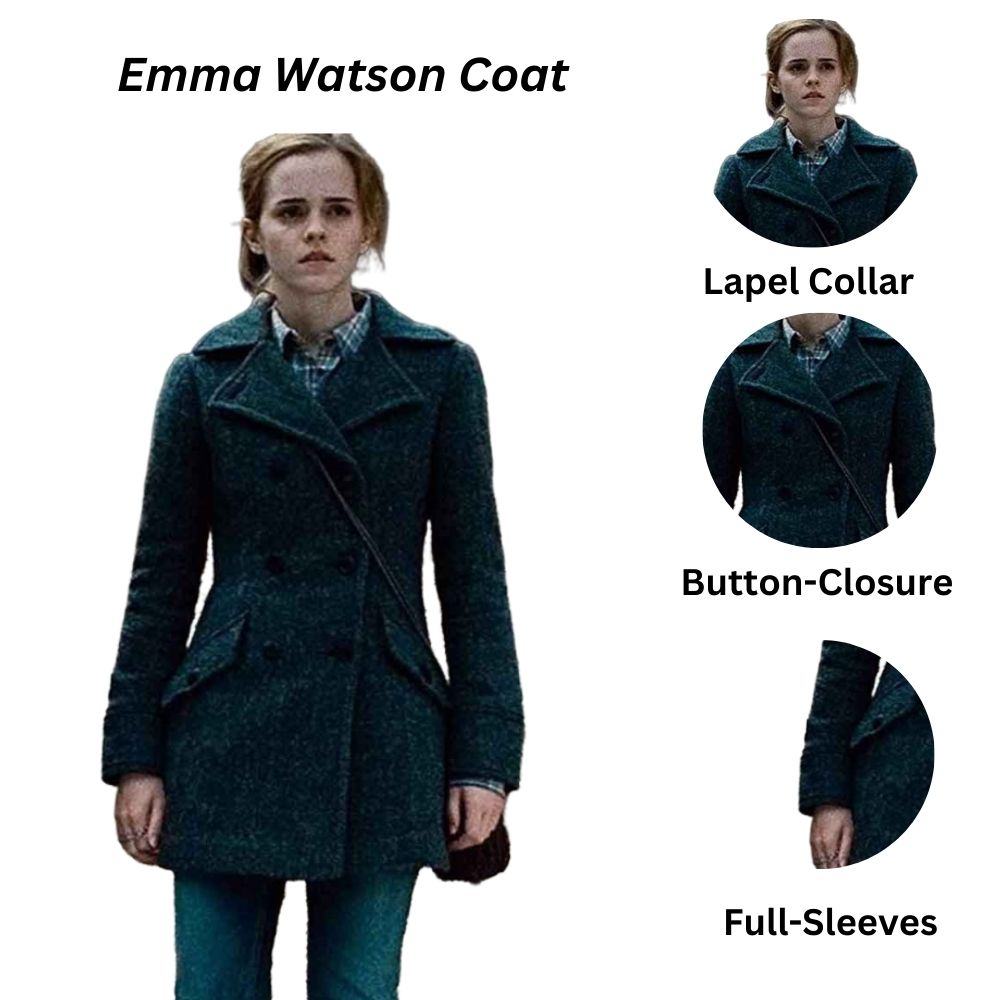 Emma Watson Coat

Lapel Collar

Button-Closure

Full-Sleeves