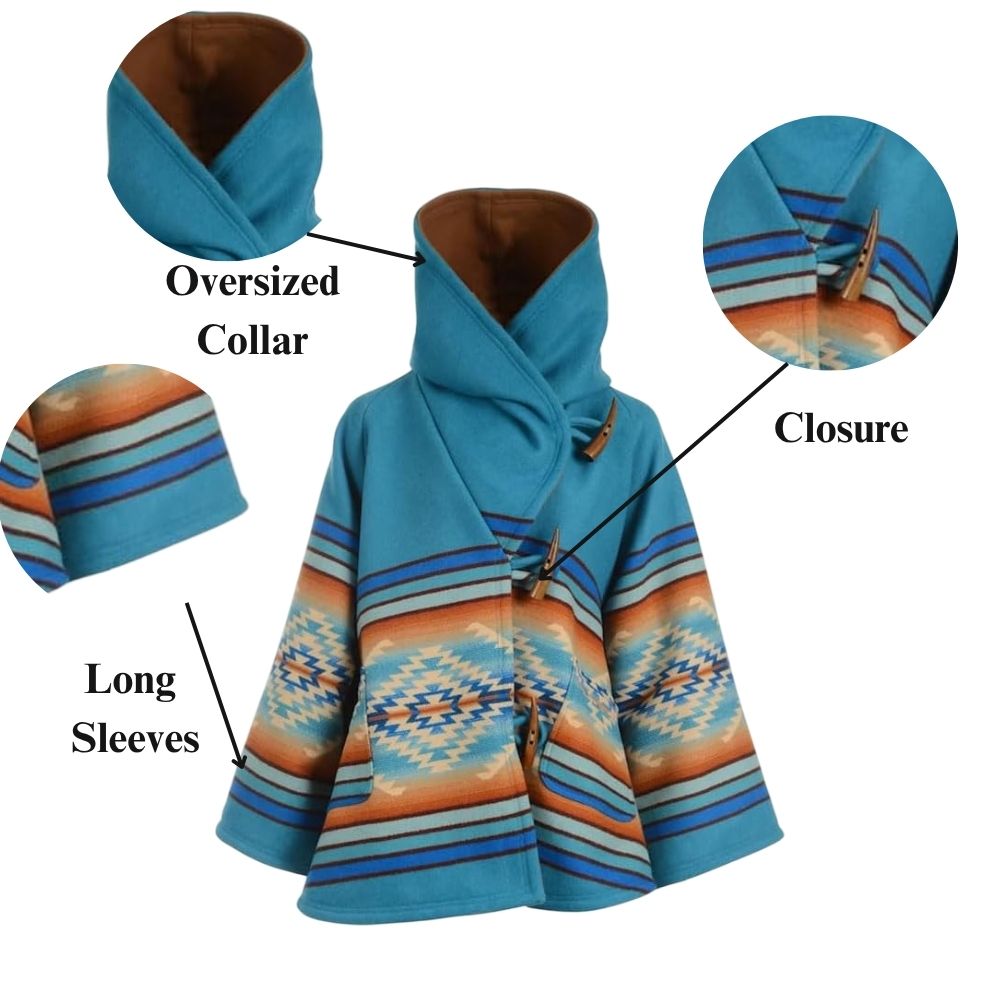 Oversized Collar

Closure

Long Sleeves