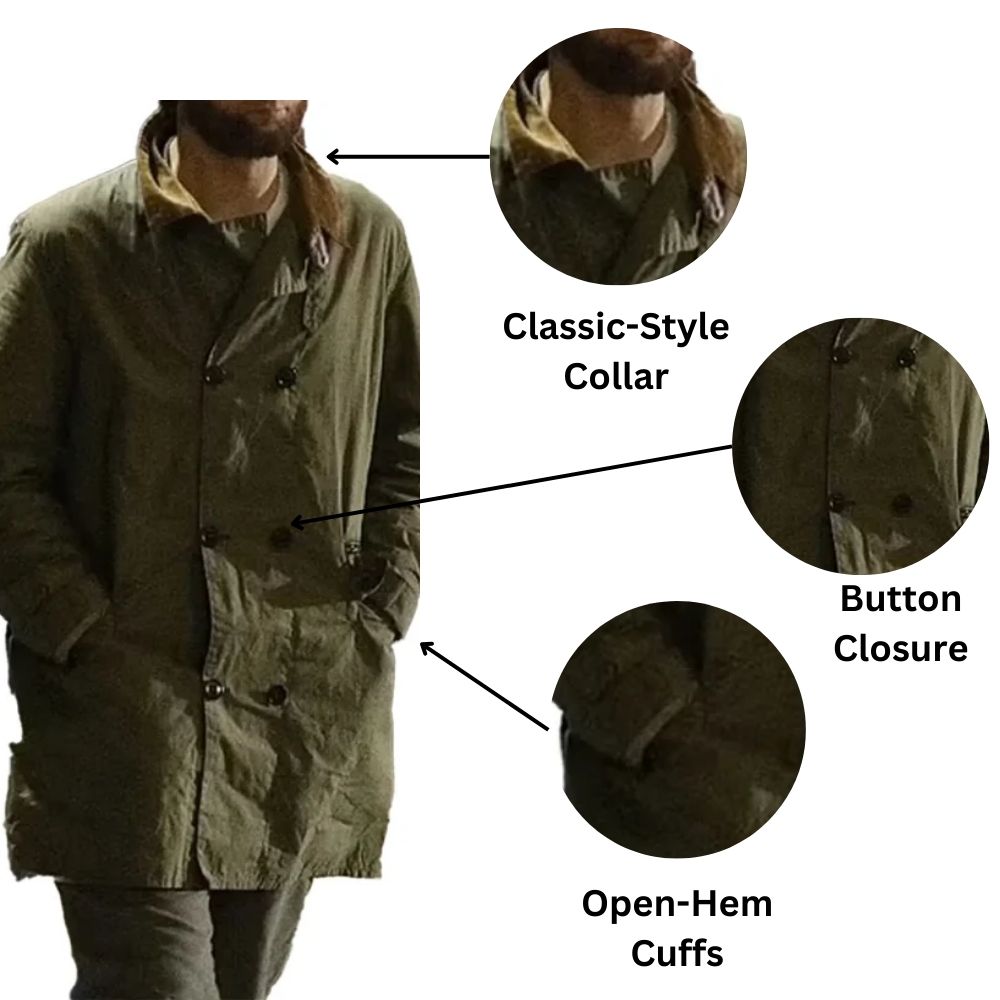 Classic-Style Collar

Button Closure

Open-Hem Cuffs