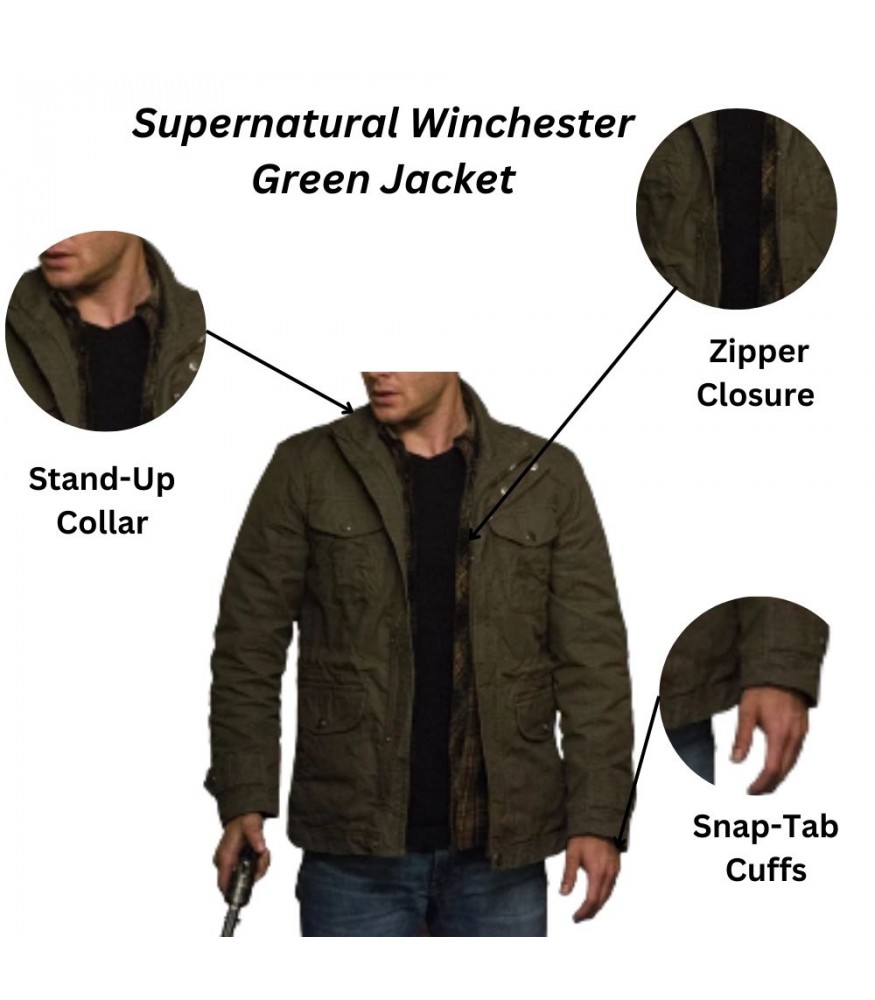 Supernatural Winchester Green Jacket

Stand-Up Collar

Zipper Closure

Snap-Tab Cuffs