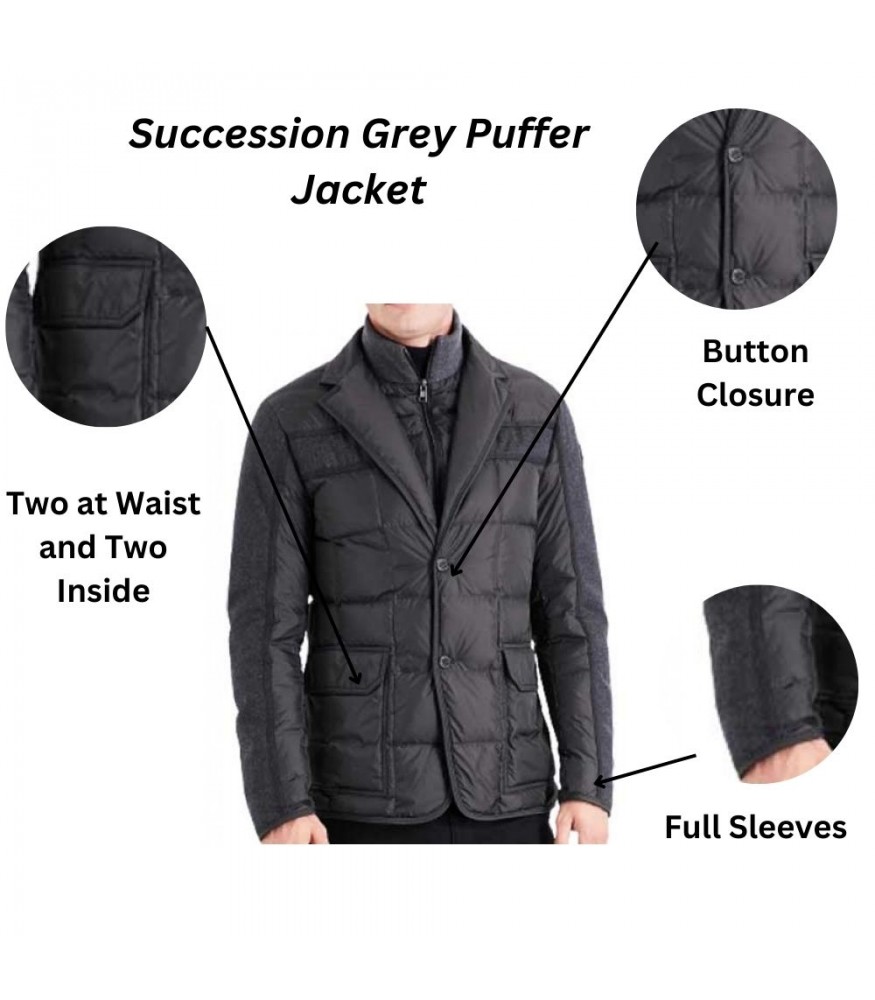 Succession Grey Puffer Jacket

Button Closure

Two at Waist and Two Inside

Full Sleeves