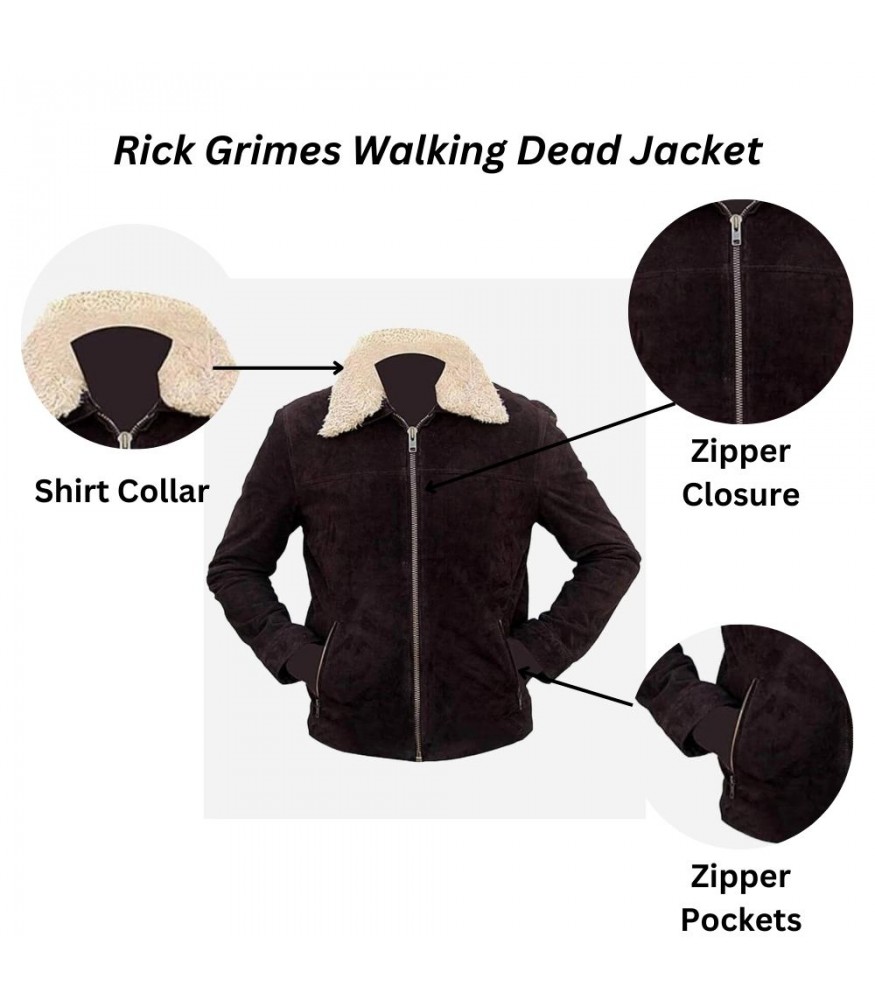 Rick Grimes Walking Dead Jacket

Shirt Collar

Zipper Closure

Zipper Pockets