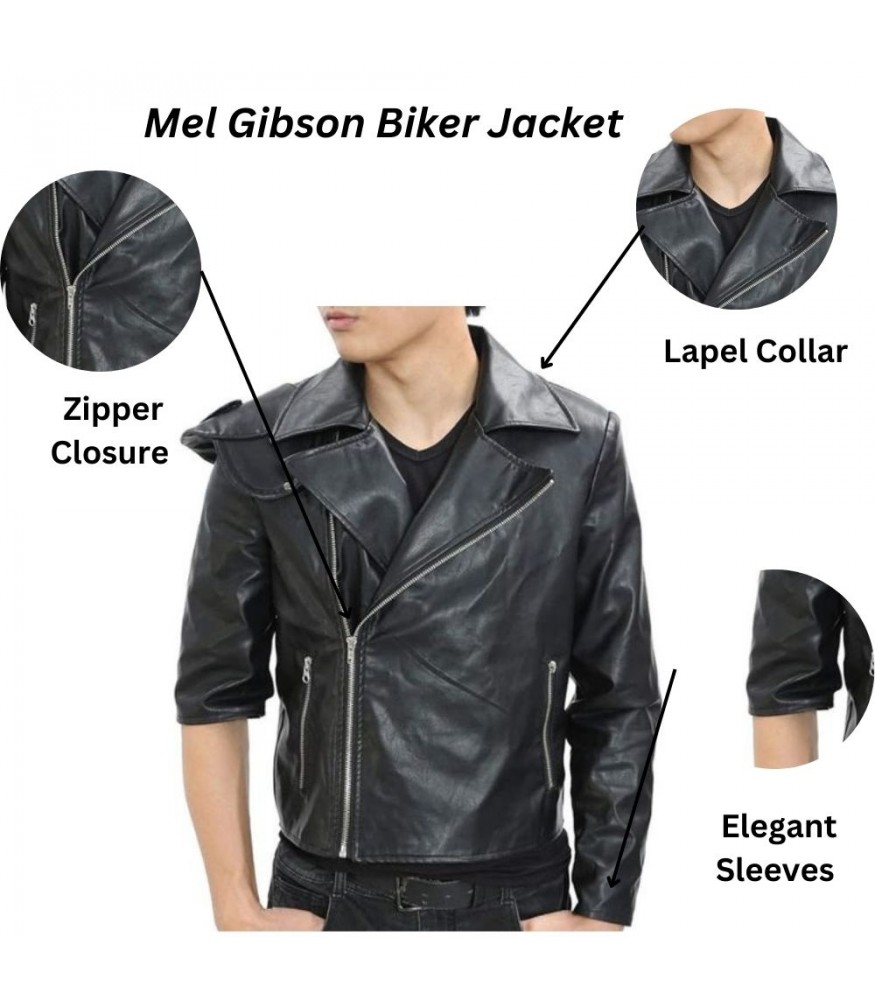 Mel Gibson Biker Jacket

Zipper Closure

Lapel Collar

Elegant Sleeves