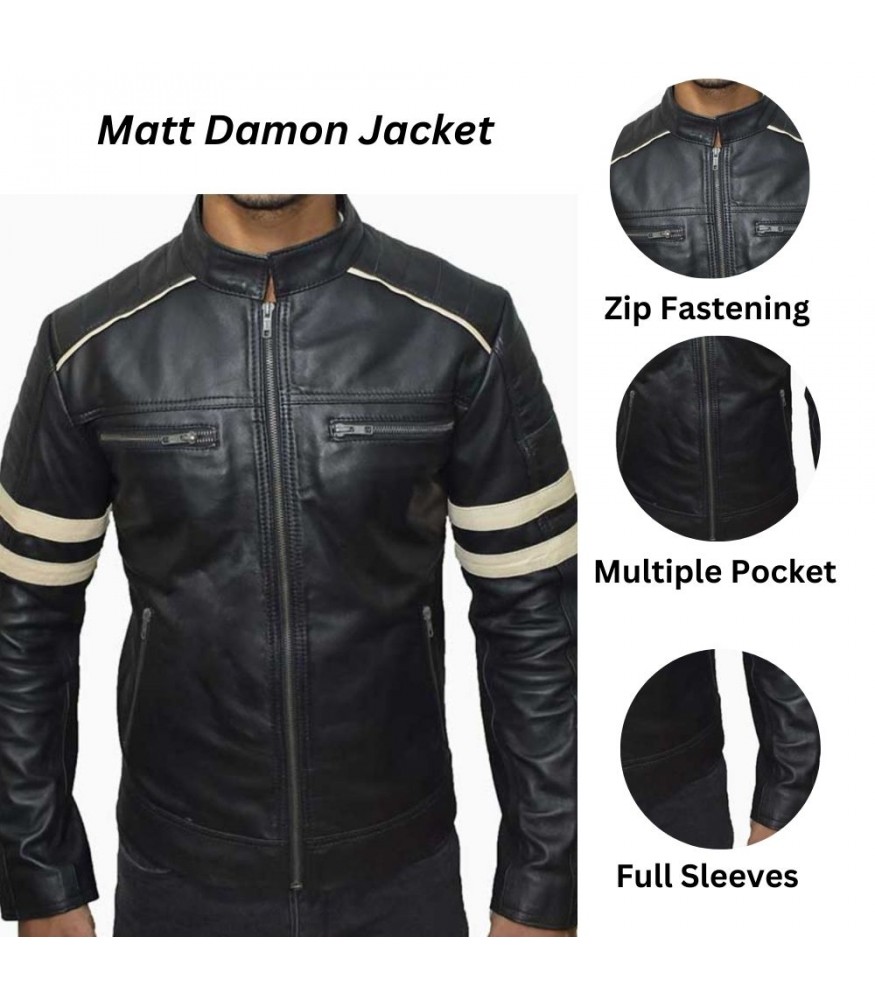 Matt Damon Jacket

Zip Fastening

Multiple Pocket

Full Sleeves