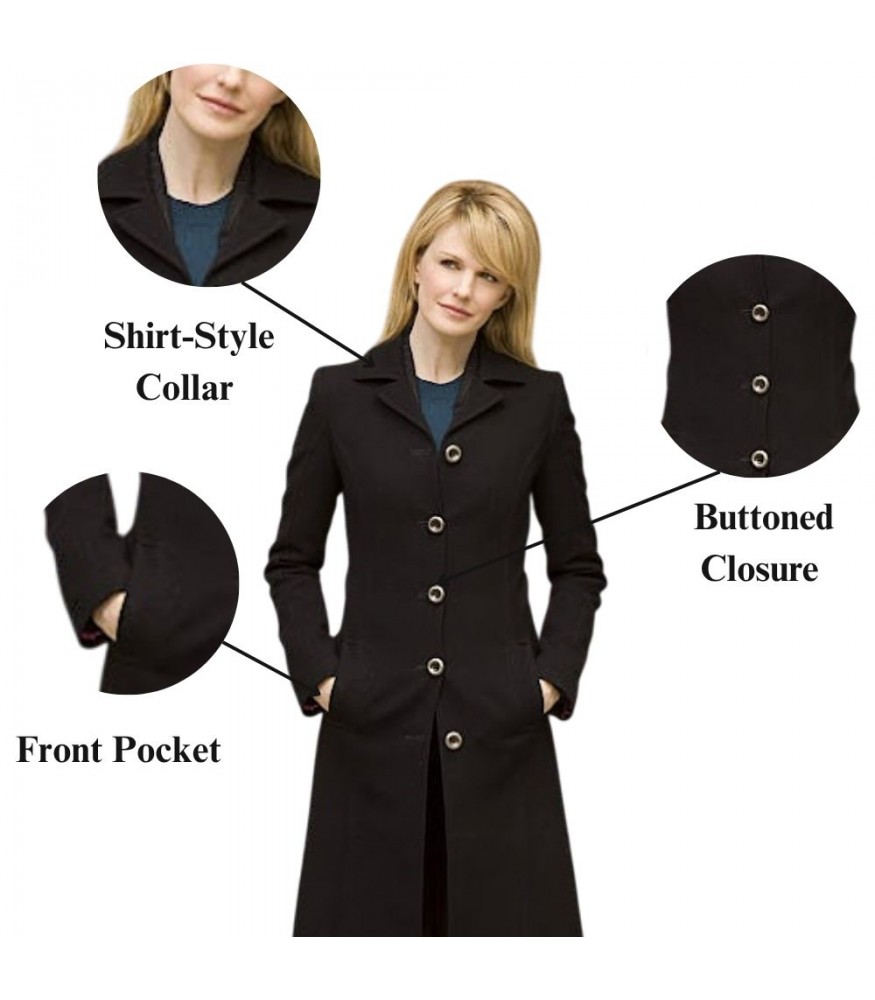 Shirt-Style Collar

Buttoned Closure

Front Pocket