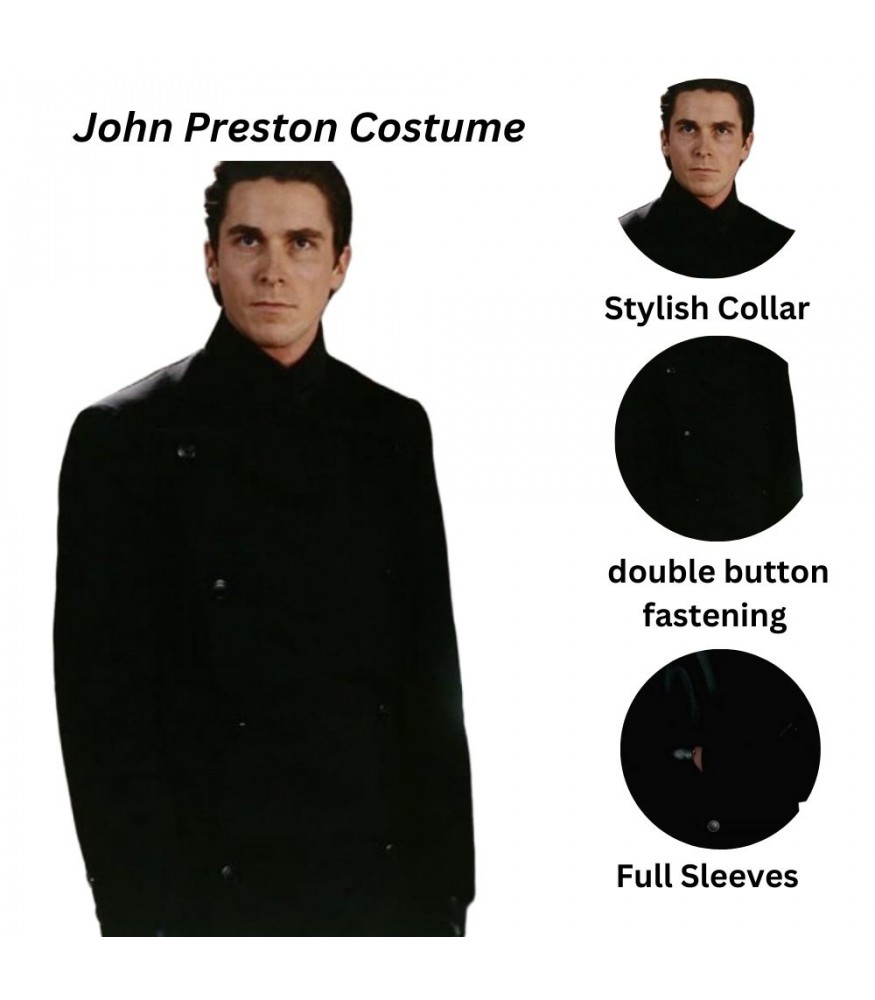 John Preston Costume

Stylish Collar

double button fastening

Full Sleeves