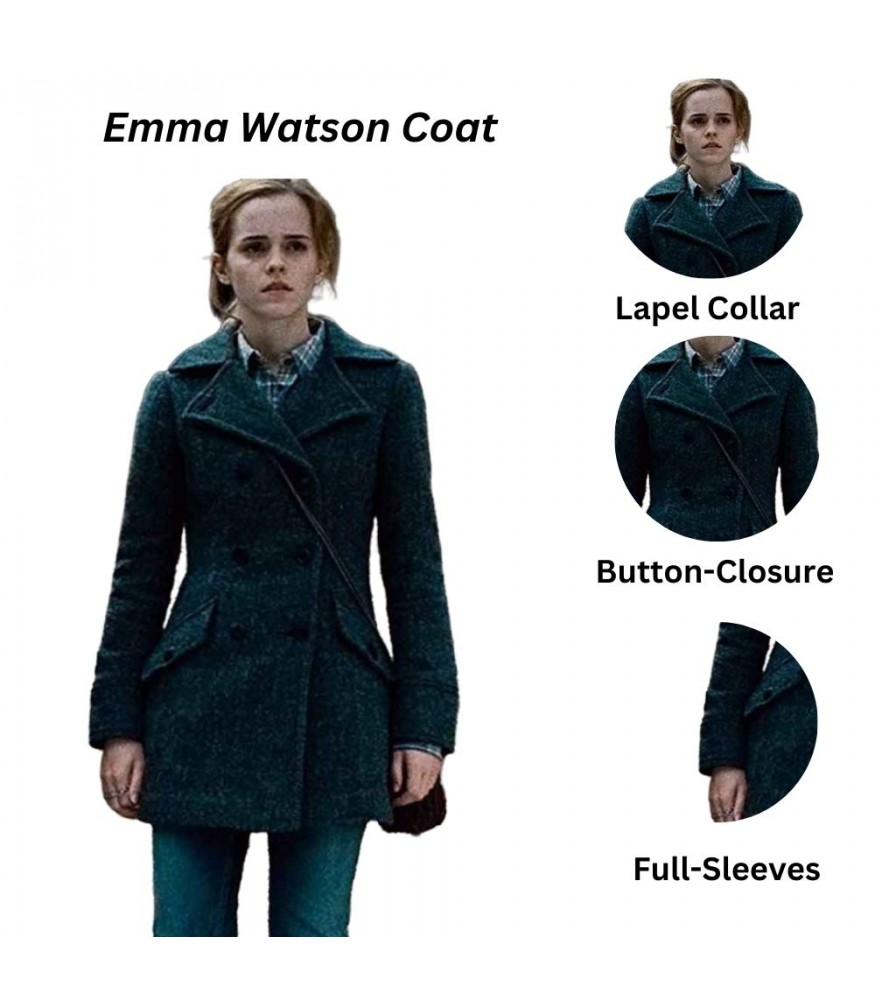 Emma Watson Coat

Lapel Collar

Button-Closure

Full-Sleeves