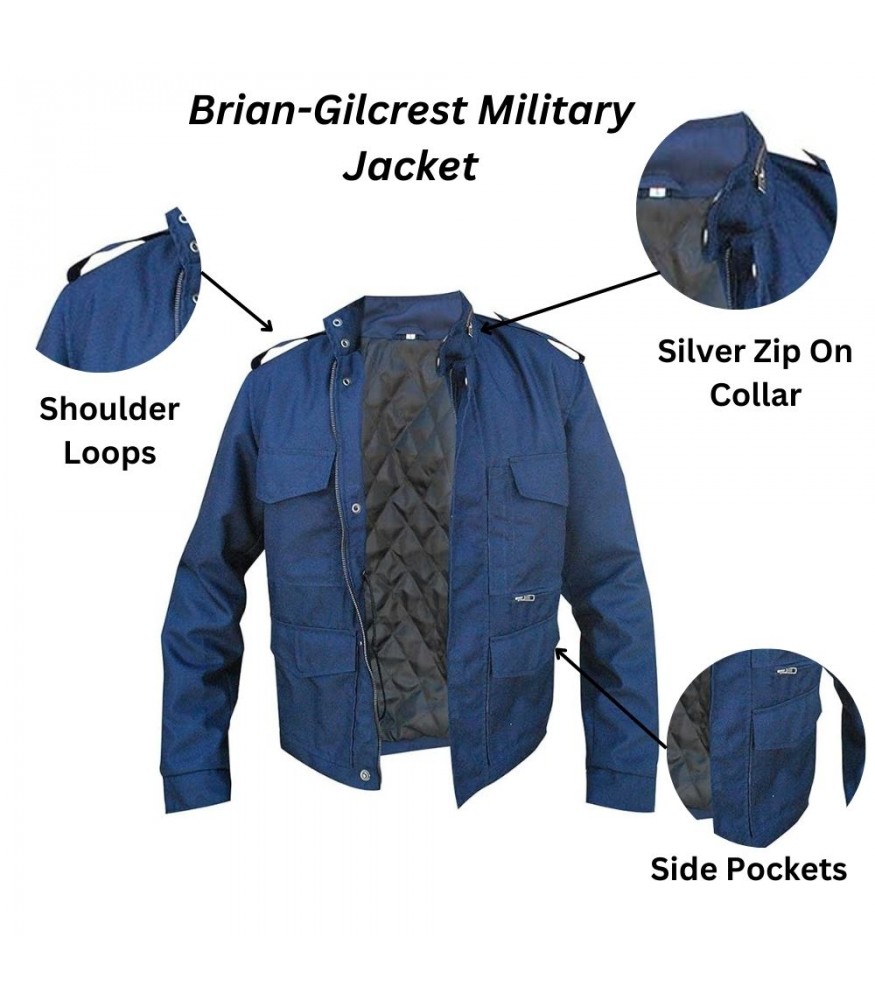 Brian-Gilcrest Military Jacket

Shoulder Loops

Silver Zip On Collar

Side Pockets