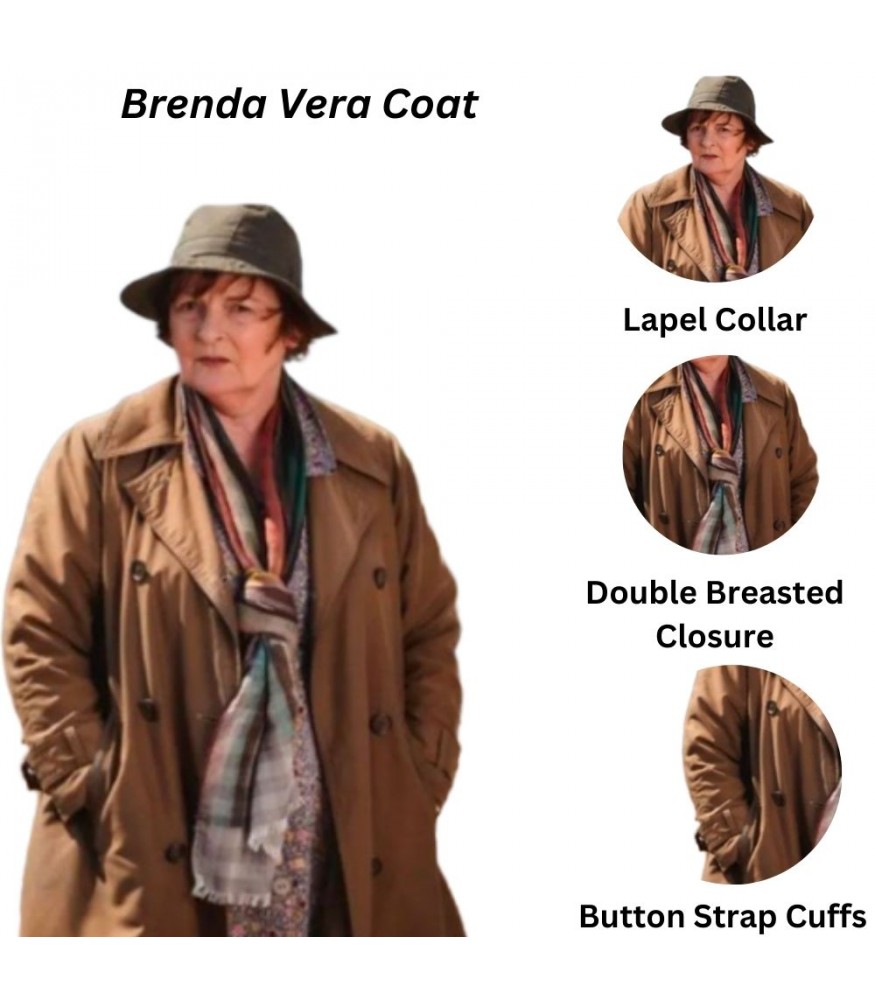 Brenda Vera Coat

Lapel Collar

Double Breasted Closure

Button Strap Cuffs